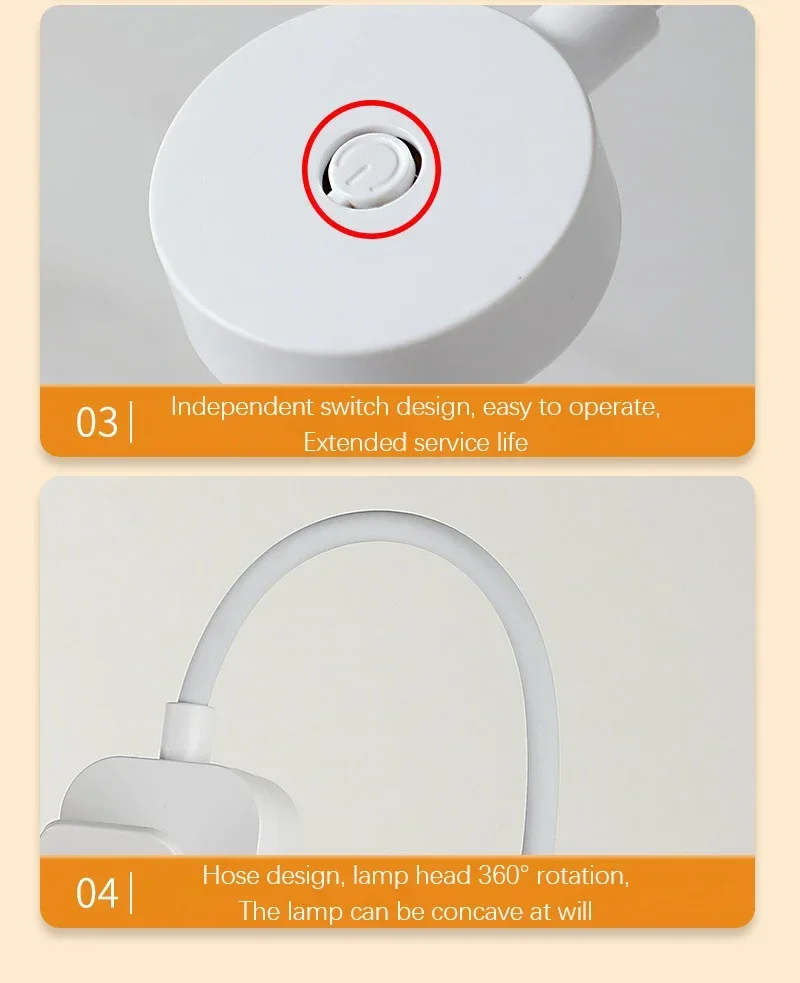 03 | Independent switch design, easy to operate, Extended service life

04 | Hose design, lamp head 360° rotation, The lamp can be concave at will